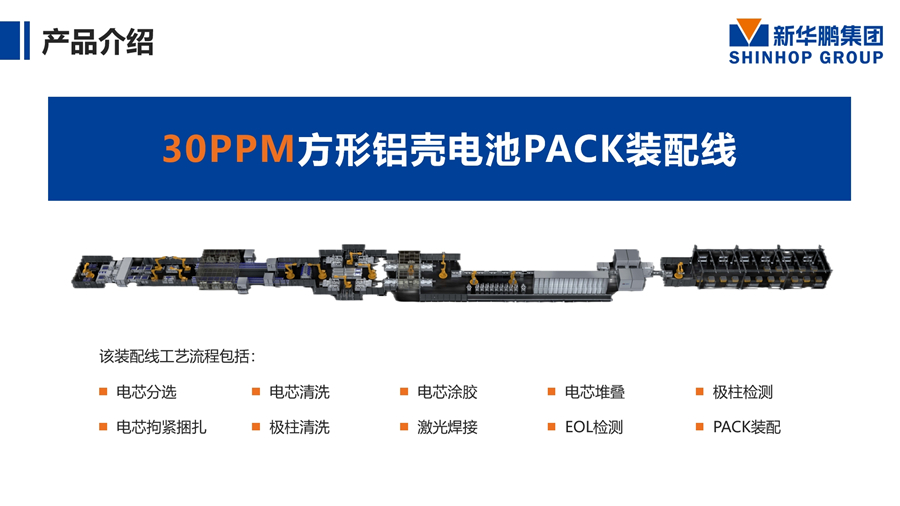 产品介绍

新华鹏集团
SHINHOP GROUP

30PPM方形铝壳电池PACK装配线

该装配线工艺流程包括：

电芯分选
电芯清洗
电芯涂胶
电芯堆叠
极柱检测
电芯拘紧捆扎
极柱清洗
激光焊接
EOL检测
PACK装配